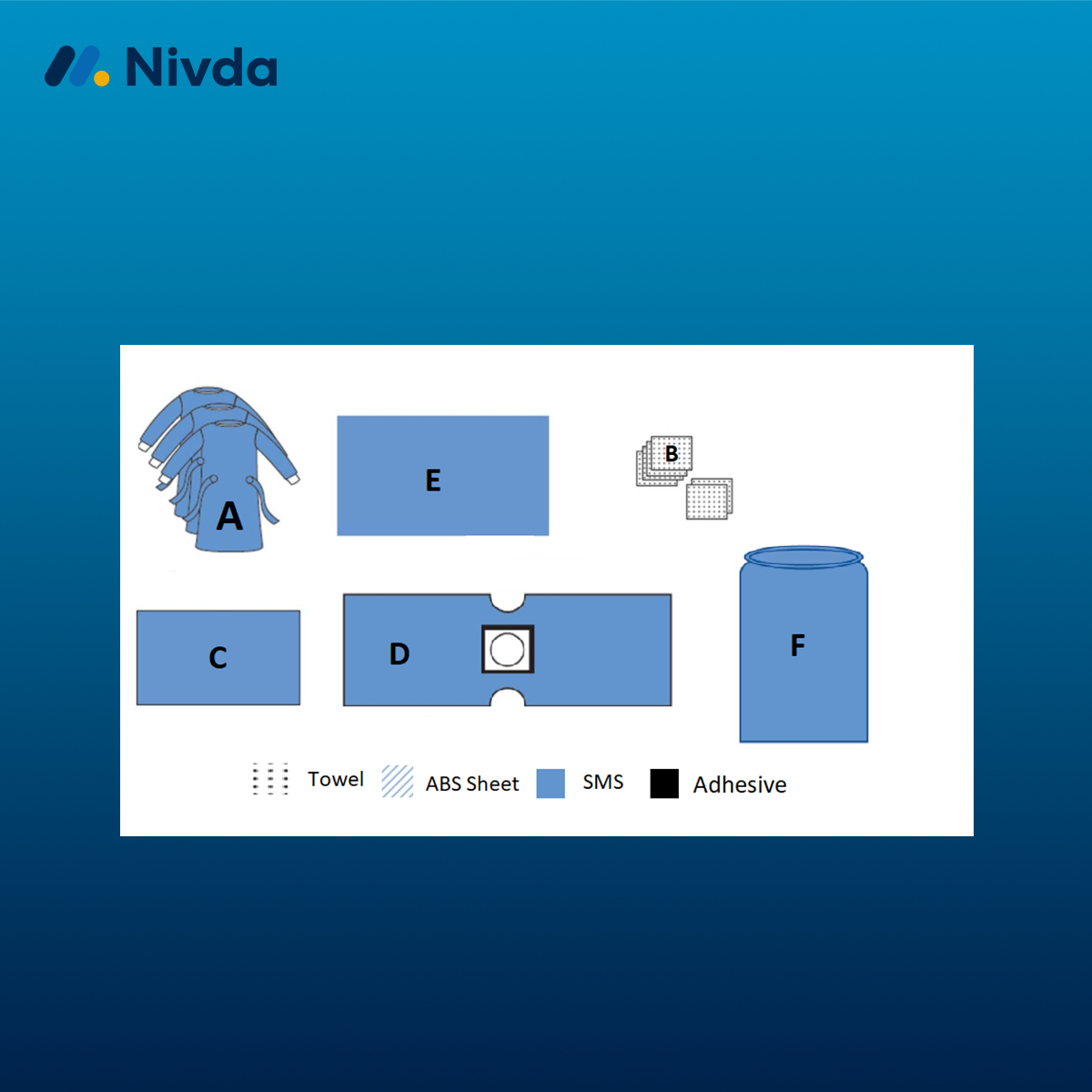 Nivda

A

E

B

C

D

F

Towel ABS Sheet SMS Adhesive